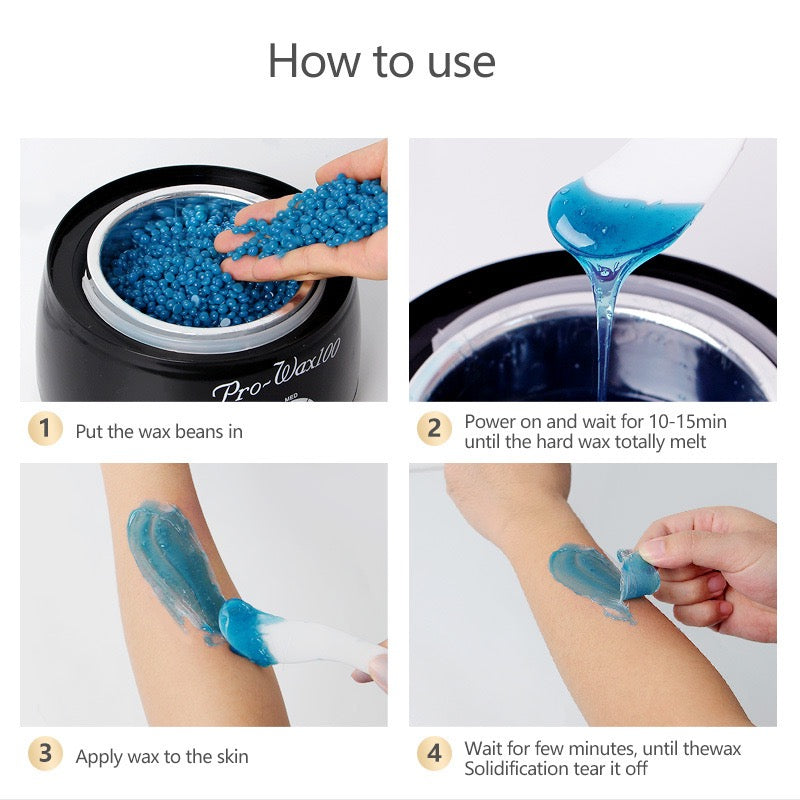 How to use

Pro-Wax100

MED

1 Put the wax beans in

2 Power on and wait for 10-15min until the hard wax totally melt

3 Apply wax to the skin

4 Wait for few minutes, until thewax Solidification tear it off