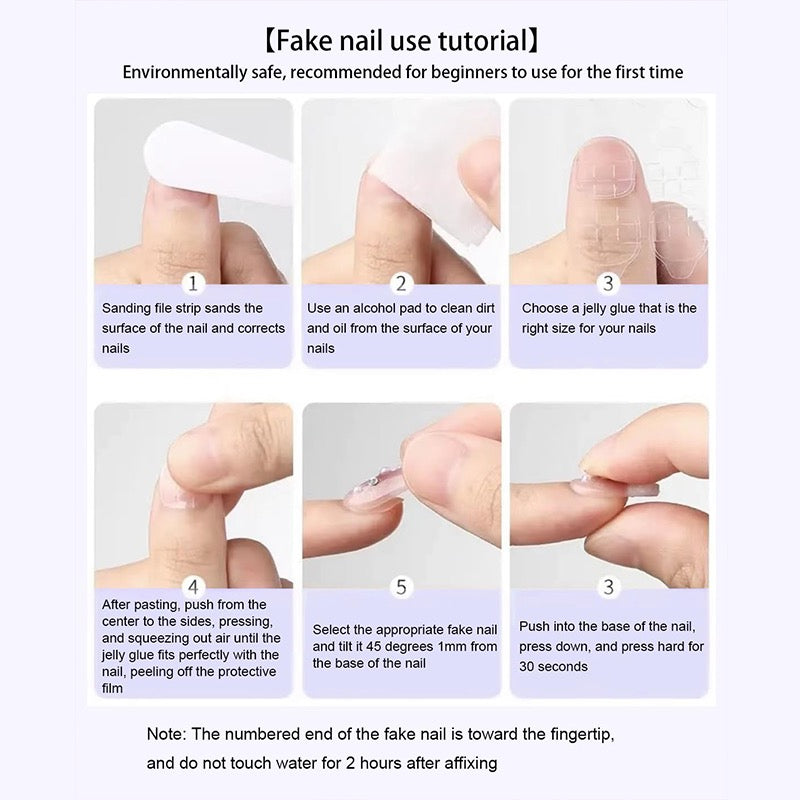 【Fake nail use tutorial】

Environmentally safe, recommended for beginners to use for the first time

1

Sanding file strip sands the surface of the nail and corrects nails

2

Use an alcohol pad to clean dirt and oil from the surface of your nails

3

Choose a jelly glue that is the right size for your nails

4

After pasting, push from the center to the sides, pressing, and squeezing out air until the jelly glue fits perfectly with the nail, peeling off the protective film

5

Select the appropriate fake nail and tilt it 45 degrees 1mm from the base of the nail

3

Push into the base of the nail, press down, and press hard for 30 seconds

Note: The numbered end of the fake nail is toward the fingertip, and do not touch water for 2 hours after affixing